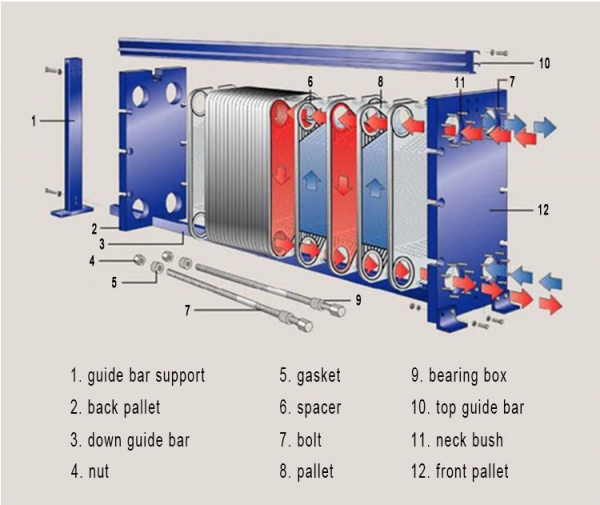 10
6
8
11
7
1
12
2
3
4
5
9
7

1. guide bar support
2. back pallet
3. down guide bar
4. nut

5. gasket
6. spacer
7. bolt
8. pallet

9. bearing box
10. top guide bar
11. neck bush
12. front pallet